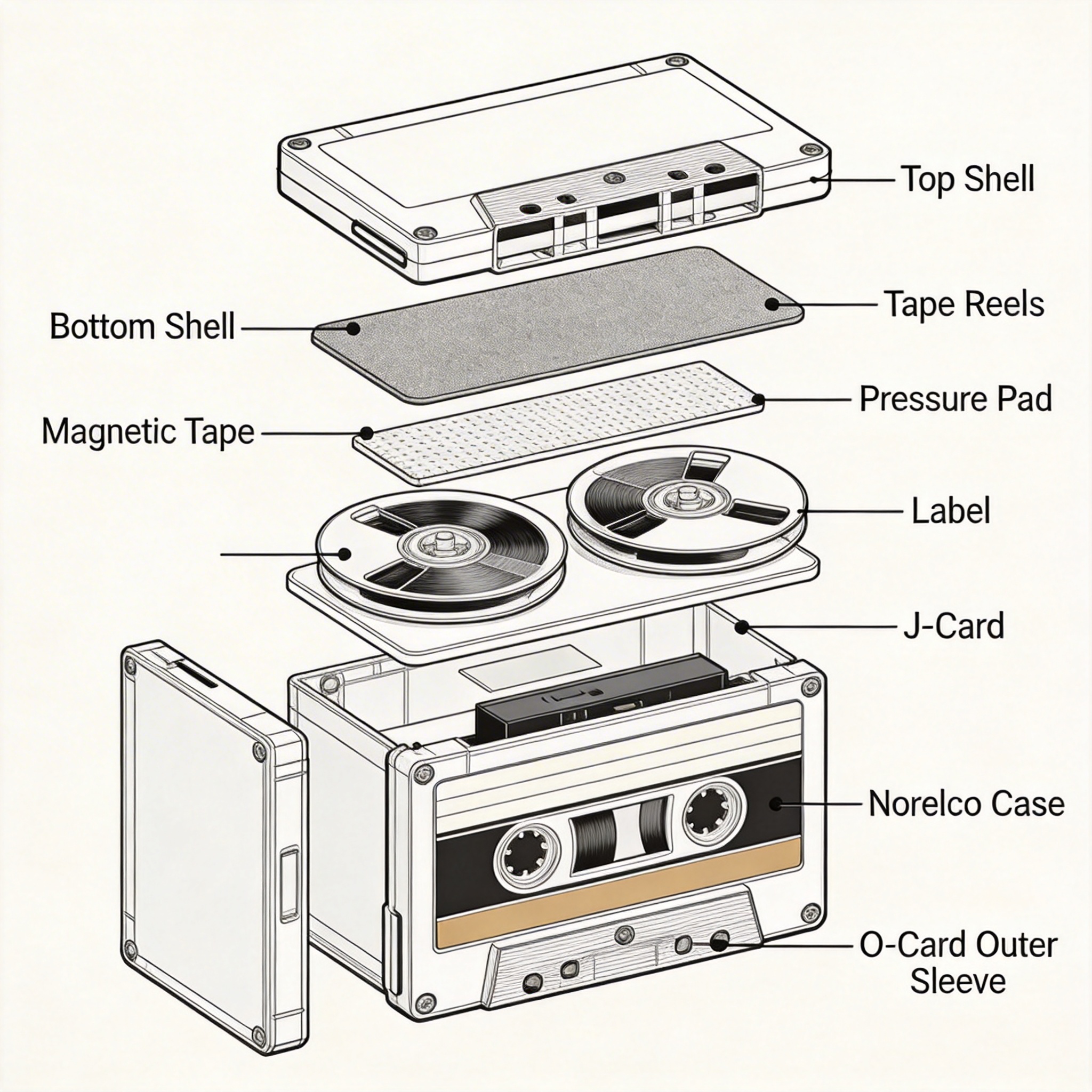 Top Shell

Tape Reels

Bottom Shell

Pressure Pad

Magnetic Tape

Label

J-Card

Norelco Case

O-Card Outer Sleeve