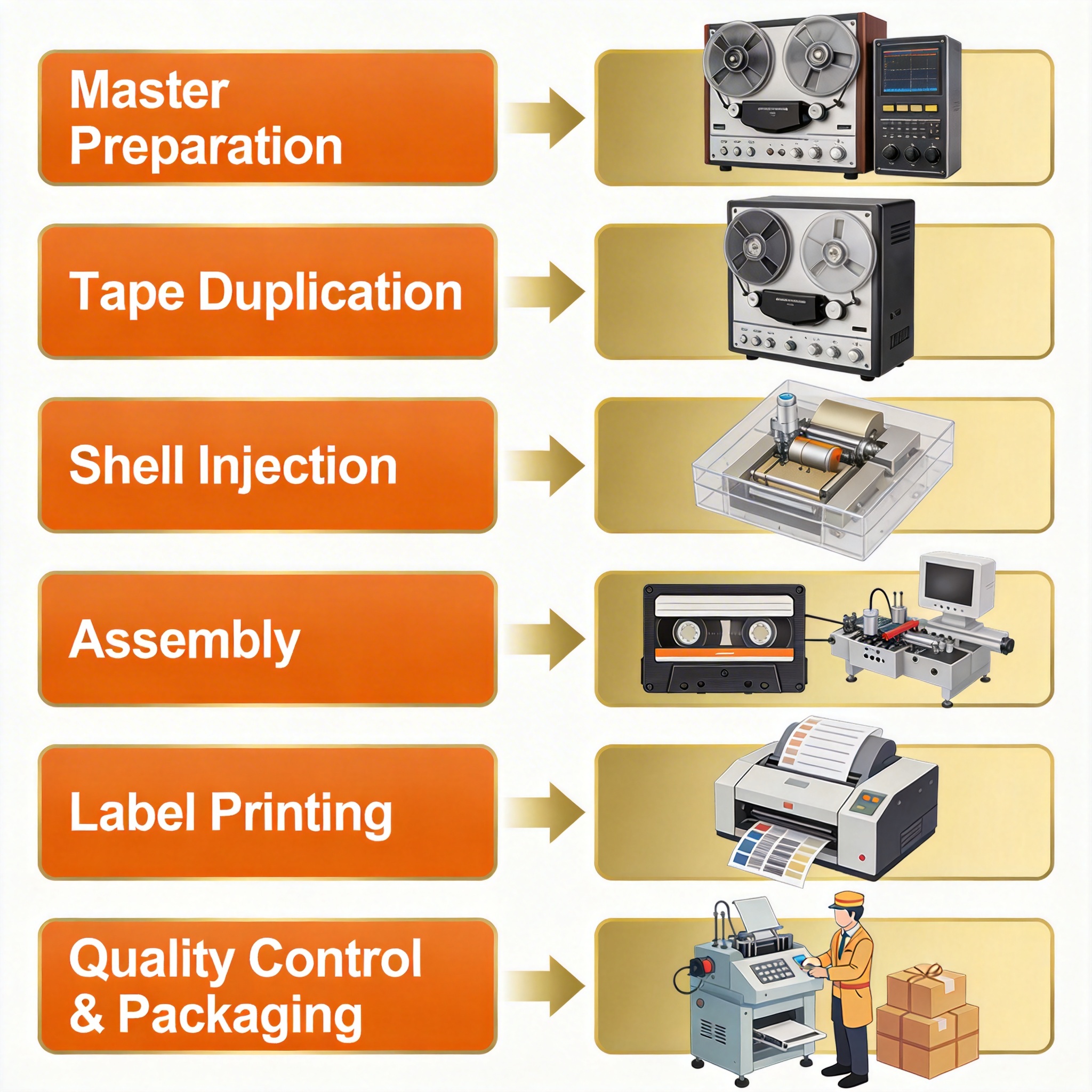 Master Preparation

Tape Duplication

Shell Injection

Assembly

Label Printing

Quality Control & Packaging